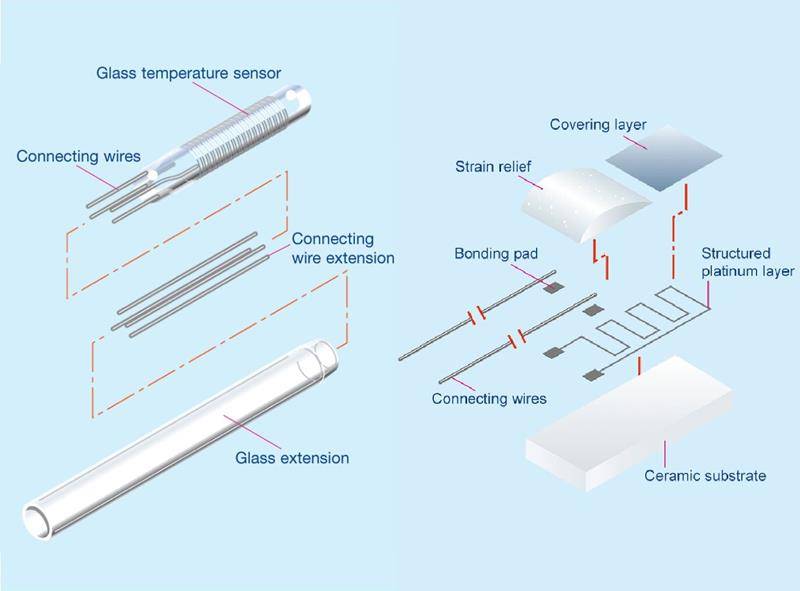 Glass temperature sensor

Connecting wires

Connecting wire extension

Glass extension

Covering layer

Strain relief

Bonding pad

Structured platinum layer

Connecting wires

Ceramic substrate